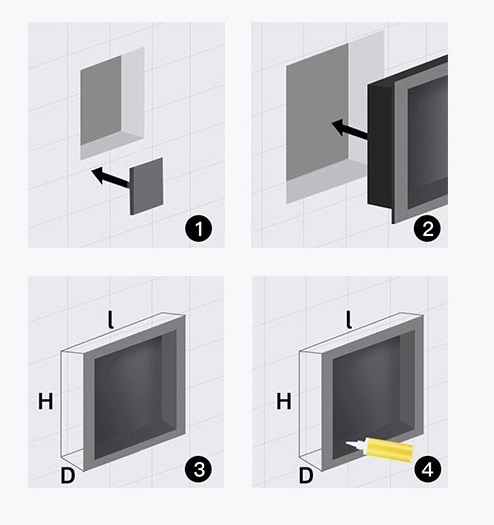 1

2

l

H

D

3

l

H

D

4